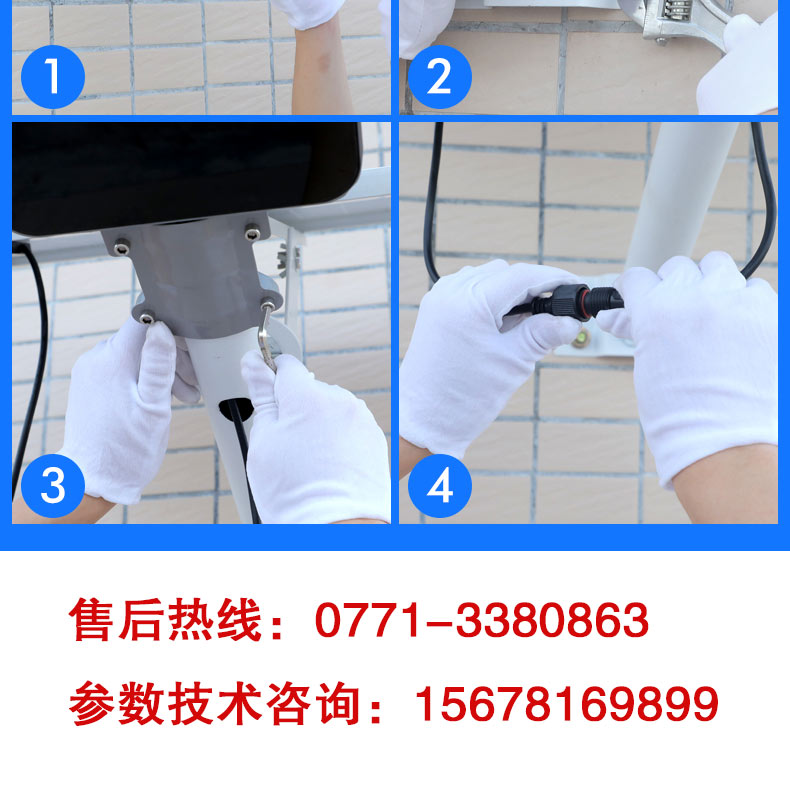 1
2
3
4

售后热线：0771-3380863

参数技术咨询：15678169899